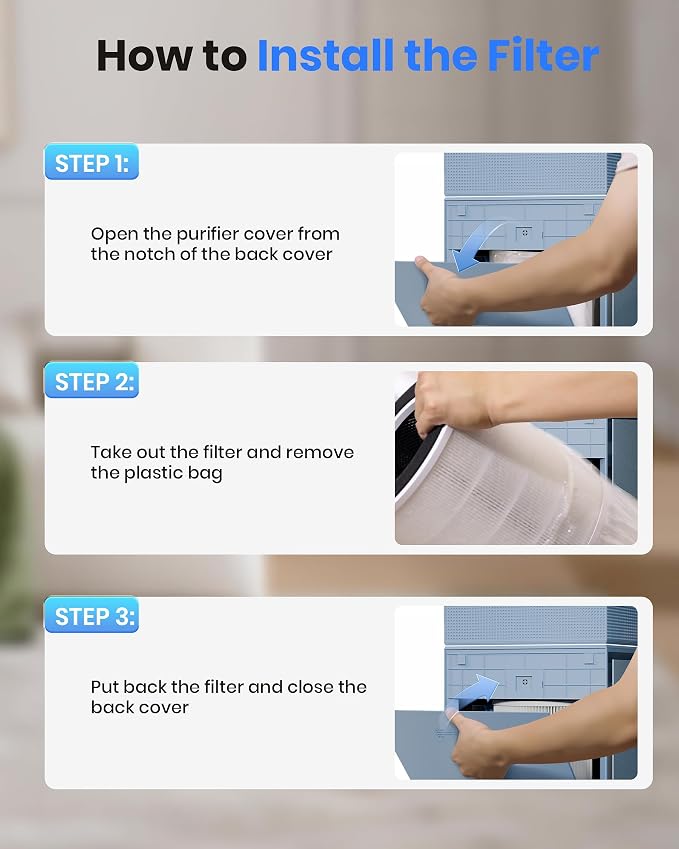 How to Install the Filter

STEP 1:

Open the purifier cover from the notch of the back cover

STEP 2:

Take out the filter and remove the plastic bag

STEP 3:

Put back the filter and close the back cover