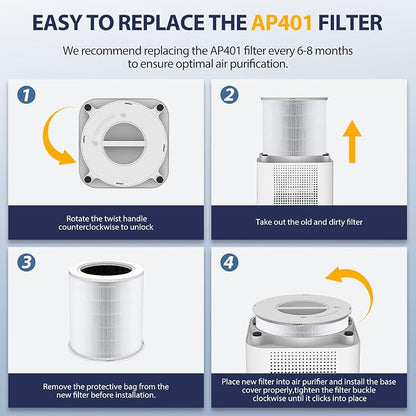 EASY TO REPLACE THE AP401 FILTER

We recommend replacing the AP401 filter every 6-8 months to ensure optimal air purification.

1

Rotate the twist handle counterclockwise to unlock

2

Take out the old and dirty filter

3

Remove the protective bag from the new filter before installation.

4

Place new filter into air purifier and install the base cover properly,tighten the filter buckle clockwise until it clicks into place