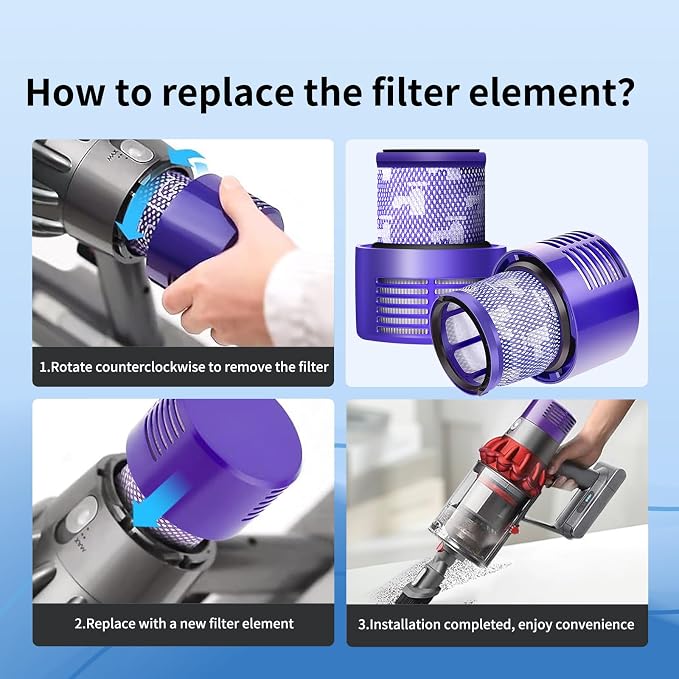 How to replace the filter element?

MAX

1.Rotate counterclockwise to remove the filter

MAX

2.Replace with a new filter element

3.Installation completed, enjoy convenience