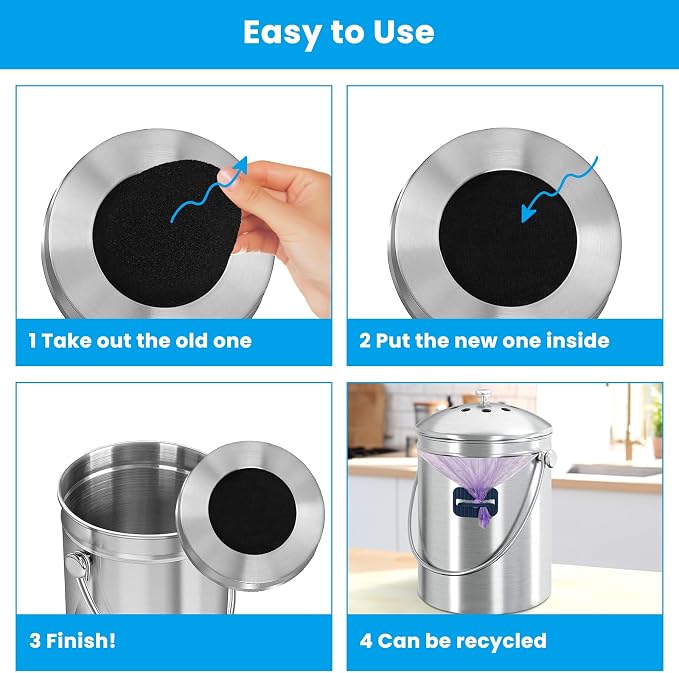 Easy to Use

1 Take out the old one

2 Put the new one inside

3 Finish!

4 Can be recycled