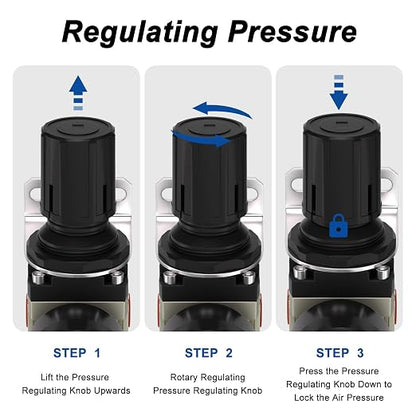 Regulating Pressure

STEP 1

Lift the Pressure Regulating Knob Upwards

STEP 2

Rotary Regulating Pressure Regulating Knob

STEP 3

Press the Pressure Regulating Knob Down to Lock the Air Pressure