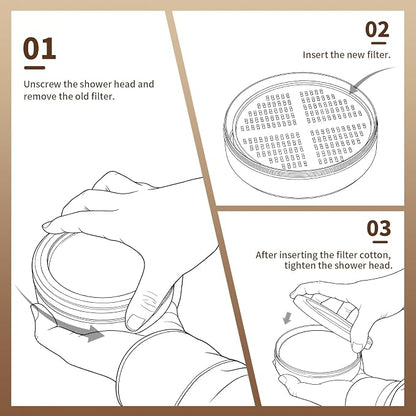 01

Unscrew the shower head and remove the old filter.

02

Insert the new filter.

03

After inserting the filter cotton, tighten the shower head.