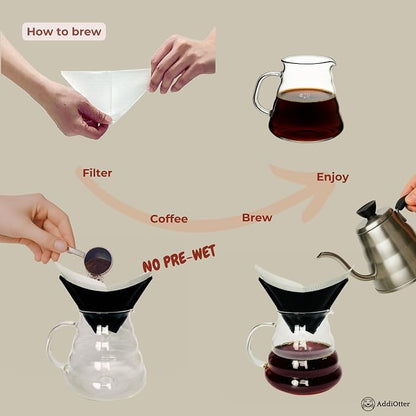 How to brew

Filter

Coffee

Brew

Enjoy

NO PRE-WET

AddiOtter