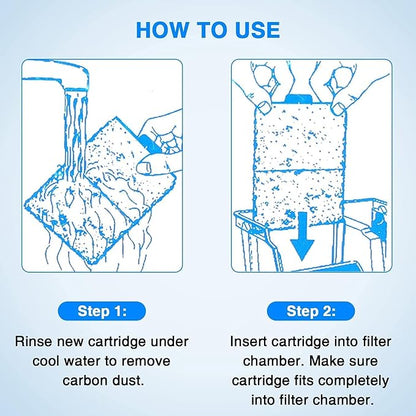 HOW TO USE

Step 1:

Rinse new cartridge under cool water to remove carbon dust.

Step 2:

Insert cartridge into filter chamber. Make sure cartridge fits completely into filter chamber.