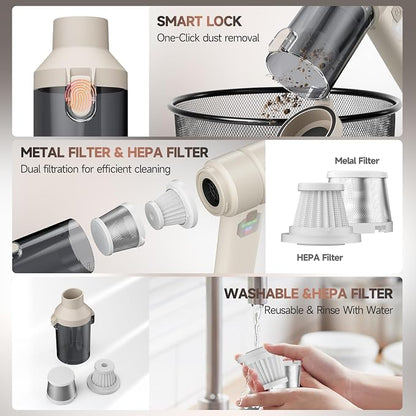 SMART LOCK
One-Click dust removal

METAL FILTER & HEPA FILTER
Dual filtration for efficient cleaning

Melal Filter

HEPA Filter

WASHABLE &HEPA FILTER
Reusable & Rinse With Water