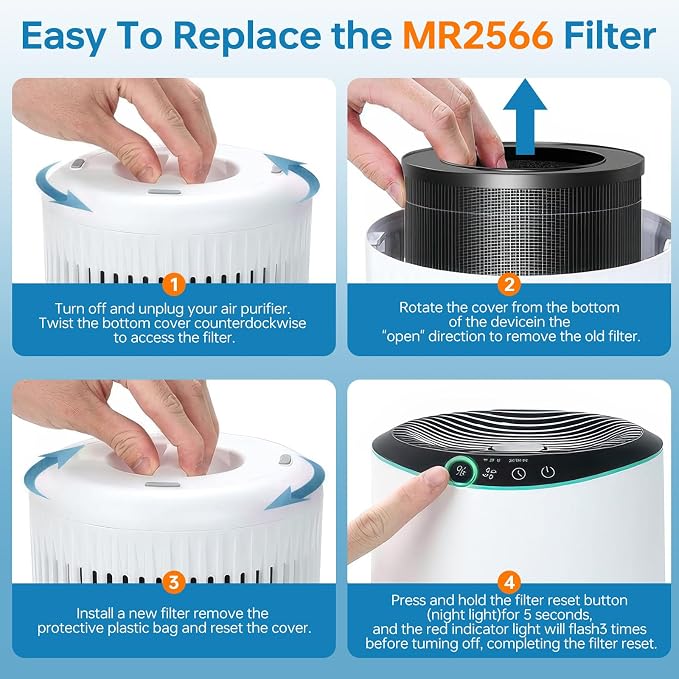 Easy To Replace the MR2566 Filter

1

Turn off and unplug your air purifier. Twist the bottom cover counterdockwise to access the filter.

2

Rotate the cover from the bottom of the devicein the "open" direction to remove the old filter.

3

Install a new filter remove the protective plastic bag and reset the cover.

4

Press and hold the filter reset button (night light)for 5 seconds, and the red indicator light will flash3 times before tuming off, completing the filter reset.