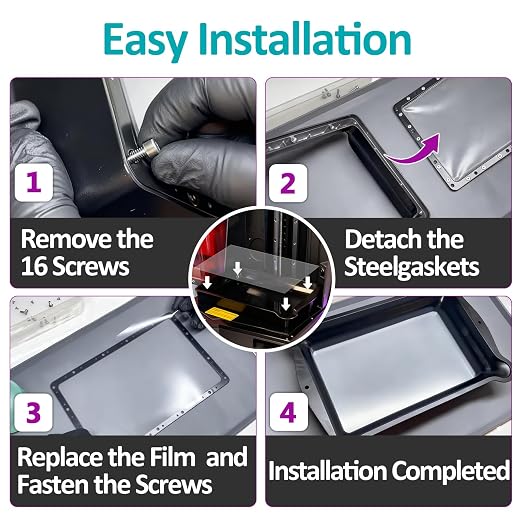 Easy Installation

1

Remove the 16 Screws

2

Detach the Steelgaskets

3

Replace the Film and Fasten the Screws

4

Installation Completed