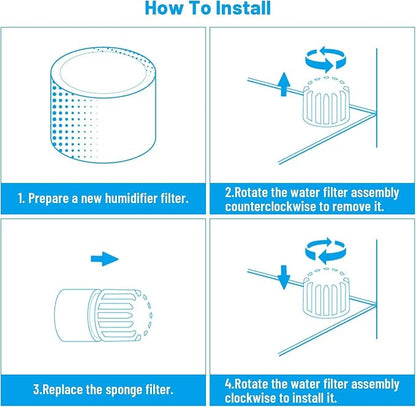 How To Install

1. Prepare a new humidifier filter.

2.Rotate the water filter assembly counterclockwise to remove it.

3.Replace the sponge filter.

4.Rotate the water filter assembly clockwise to install it.