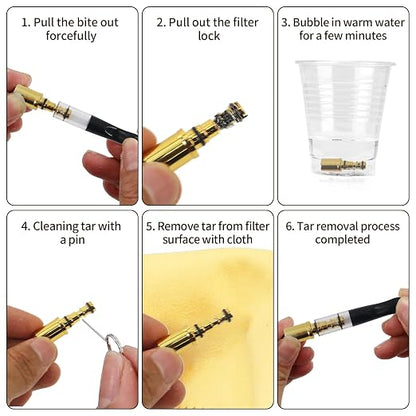 1. Pull the bite out forcefully

2. Pull out the filter lock

3. Bubble in warm water for a few minutes

4. Cleaning tar with a pin

5. Remove tar from filter surface with cloth

6. Tar removal process completed