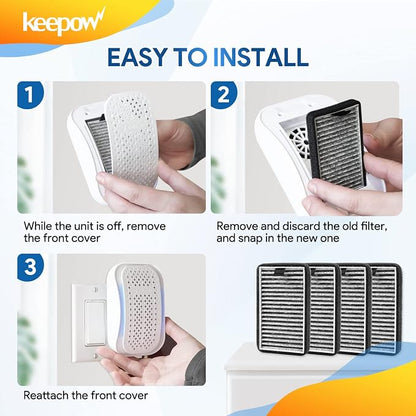 keepow

EASY TO INSTALL

1

While the unit is off, remove the front cover

2

Remove and discard the old filter, and snap in the new one

3

Reattach the front cover