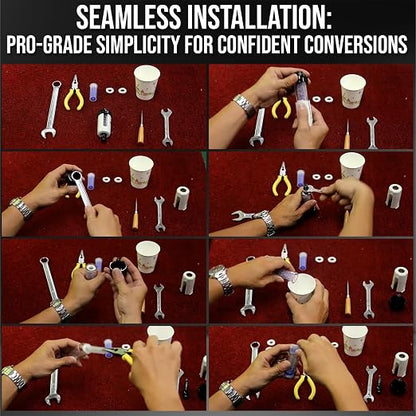 SEAMLESS INSTALLATION:
PRO-GRADE SIMPLICITY FOR CONFIDENT CONVERSIONS