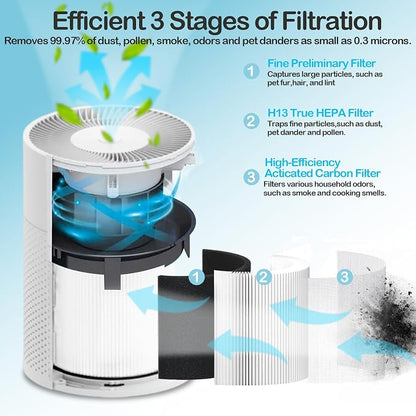 Efficient 3 Stages of Filtration

Removes 99.97% of dust, pollen, smoke, odors and pet danders as small as 0.3 microns.

1 Fine Preliminary Filter
Captures large particles, such as pet fur,hair, and lint

2 H13 True HEPA Filter
Traps fine particles,such as dust, pet dander and pollen.

3 High-Efficiency Acticated Carbon Filter
Filters various household odors, such as smoke and cooking smells.

1

2

3