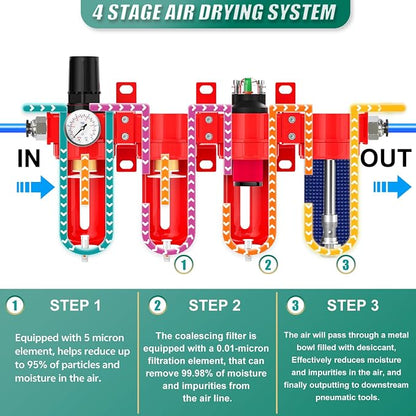 4 STAGE AIR DRYING SYSTEM

IN

OUT

1

2

3

1 STEP 1

Equipped with 5 micron element, helps reduce up to 95% of particles and moisture in the air.

2 STEP 2

The coalescing filter is equipped with a 0.01-micron filtration element, that can remove 99.98% of moisture and impurities from the air line.

3 STEP 3

The air will pass through a metal bowl filled with desiccant, Effectively reduces moisture and impurities in the air, and finally outputting to downstream pneumatic tools.