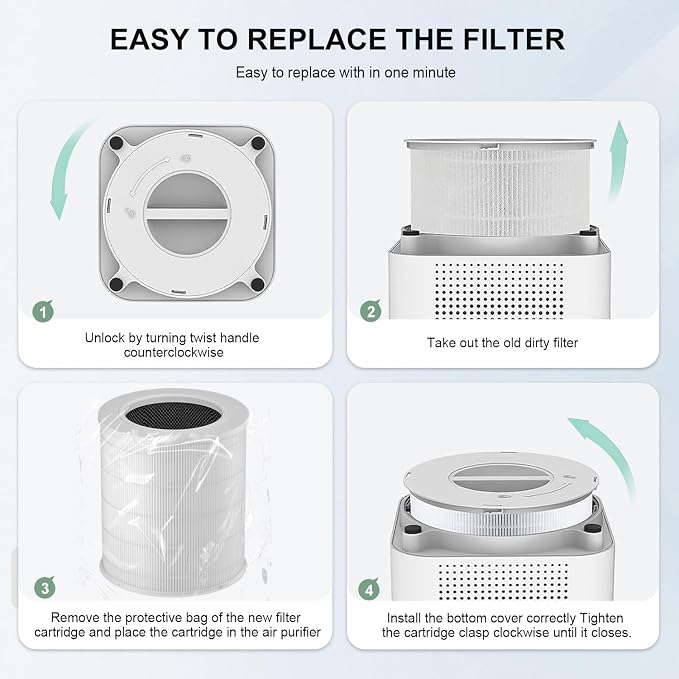 EASY TO REPLACE THE FILTER

Easy to replace with in one minute

1

Unlock by turning twist handle counterclockwise

2

Take out the old dirty filter

3

Remove the protective bag of the new filter cartridge and place the cartridge in the air purifier

4

Install the bottom cover correctly Tighten the cartridge clasp clockwise until it closes.