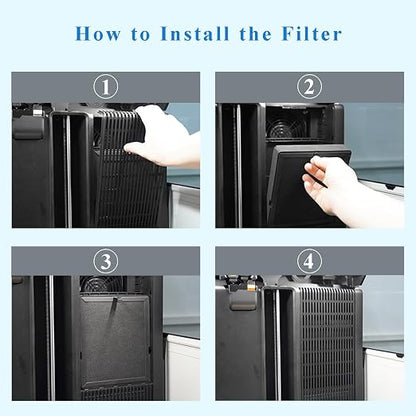 How to Install the Filter

1

2

3

4