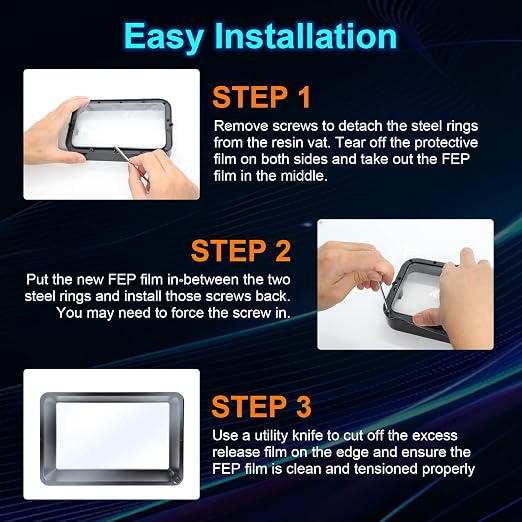 Easy Installation

STEP 1

Remove screws to detach the steel rings from the resin vat. Tear off the protective film on both sides and take out the FEP film in the middle.

STEP 2

Put the new FEP film in-between the two steel rings and install those screws back. You may need to force the screw in.

STEP 3

Use a utility knife to cut off the excess release film on the edge and ensure the FEP film is clean and tensioned properly