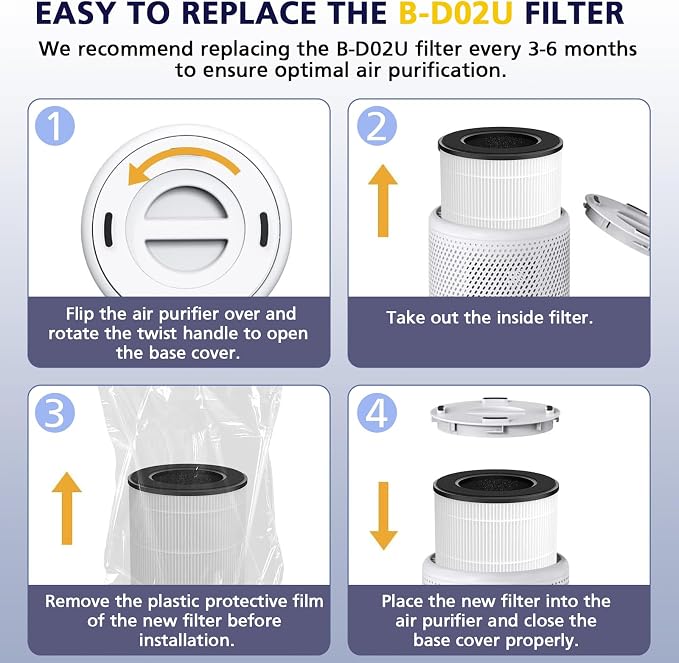 EASY TO REPLACE THE B-D02U FILTER

We recommend replacing the B-D02U filter every 3-6 months to ensure optimal air purification.

1

Flip the air purifier over and rotate the twist handle to open the base cover.

2

Take out the inside filter.

3

Remove the plastic protective film of the new filter before installation.

4

Place the new filter into the air purifier and close the base cover properly.