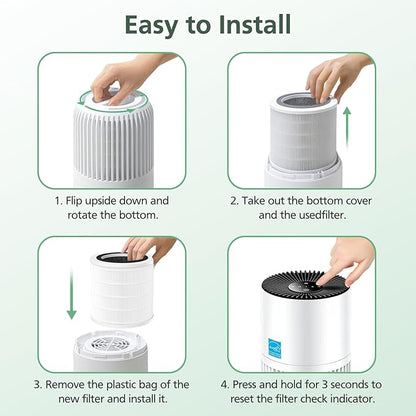 Easy to Install

1. Flip upside down and rotate the bottom.

2. Take out the bottom cover and the usedfilter.

3. Remove the plastic bag of the new filter and install it.

4. Press and hold for 3 seconds to reset the filter check indicator.