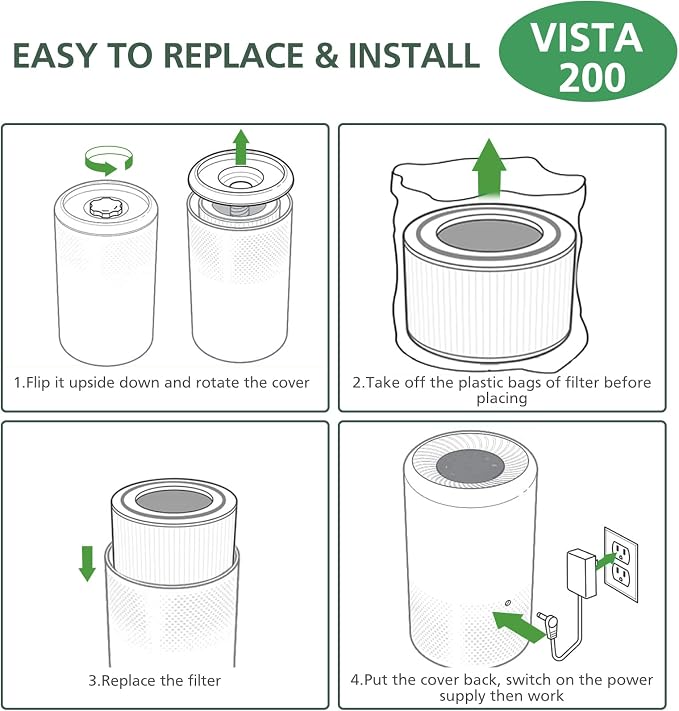 EASY TO REPLACE & INSTALL

VISTA 200

1.Flip it upside down and rotate the cover

2.Take off the plastic bags of filter before placing

3.Replace the filter

4.Put the cover back, switch on the power supply then work