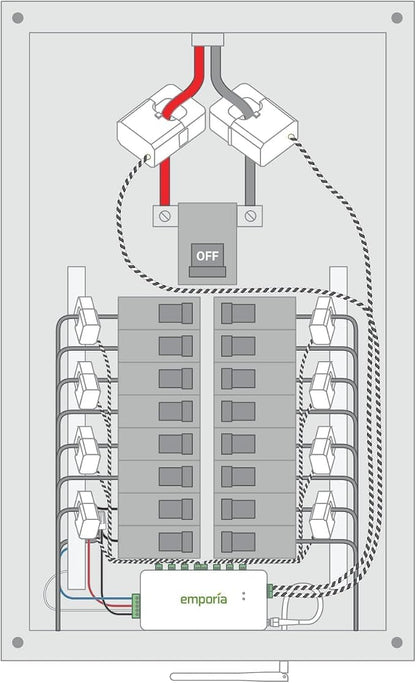 OFF

emporia