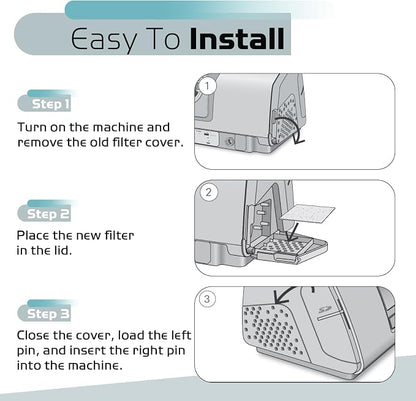 Easy To Install

Step 1

Turn on the machine and remove the old filter cover.

1

Step 2

Place the new filter in the lid.

2

Step 3

Close the cover, load the left pin, and insert the right pin into the machine.

3