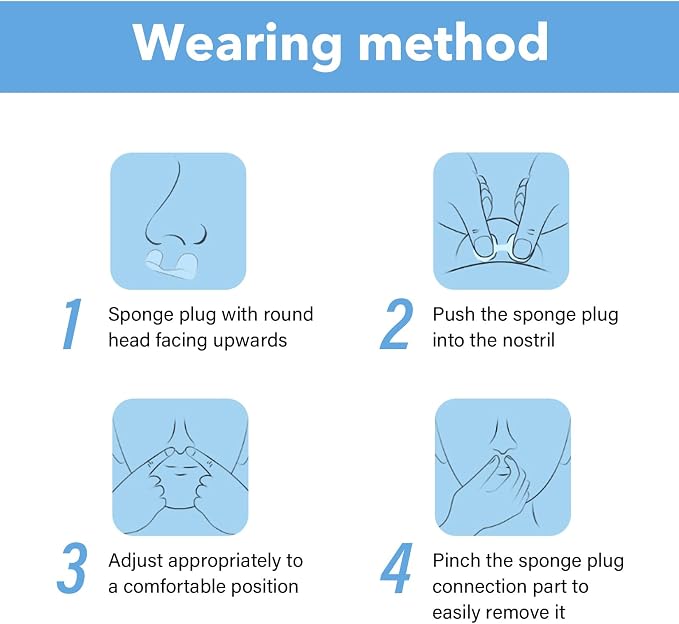 Wearing method

1 Sponge plug with round head facing upwards

2 Push the sponge plug into the nostril

3 Adjust appropriately to a comfortable position

4 Pinch the sponge plug connection part to easily remove it