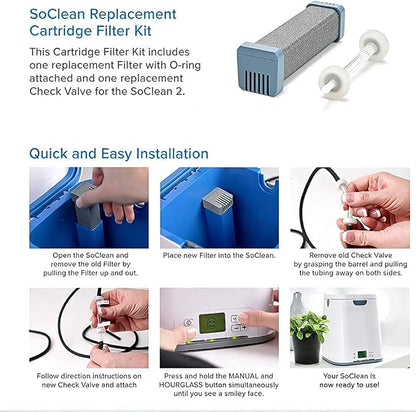 SoClean Replacement Cartridge Filter Kit

This Cartridge Filter Kit includes one replacement Filter with O-ring attached and one replacement Check Valve for the SoClean 2.

Quick and Easy Installation

Open the SoClean and remove the old Filter by pulling the Filter up and out.

Place new Filter into the SoClean.

Remove old Check Valve by grasping the barrel and pulling the tubing away on both sides.

Follow direction instructions on new Check Valve and attach

Press and hold the MANUAL and HOURGLASS button simultaneously until you see a smiley face.

Your SoClean is now ready to use!