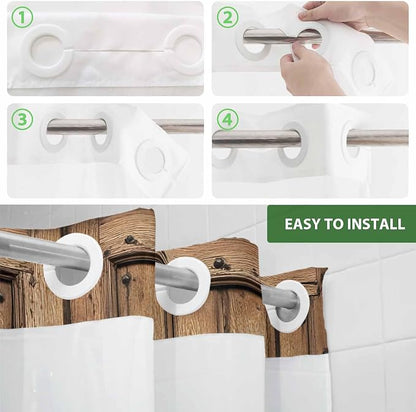 1
2
3
4
EASY TO INSTALL