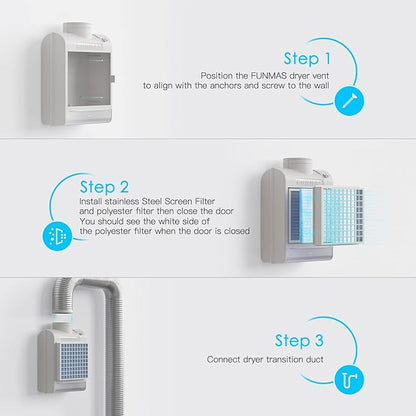 Step 1
Position the FUNMAS dryer vent to align with the anchors and screw to the wall

Step 2
Install stainless Steel Screen Filter and polyester filter then close the door
You should see the white side of the polyester filter when the door is closed

Step 3
Connect dryer transition duct