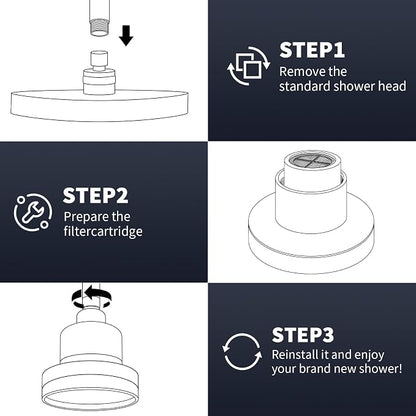 STEP1
Remove the standard shower head

STEP2
Prepare the filtercartridge

STEP3
Reinstall it and enjoy your brand new shower!