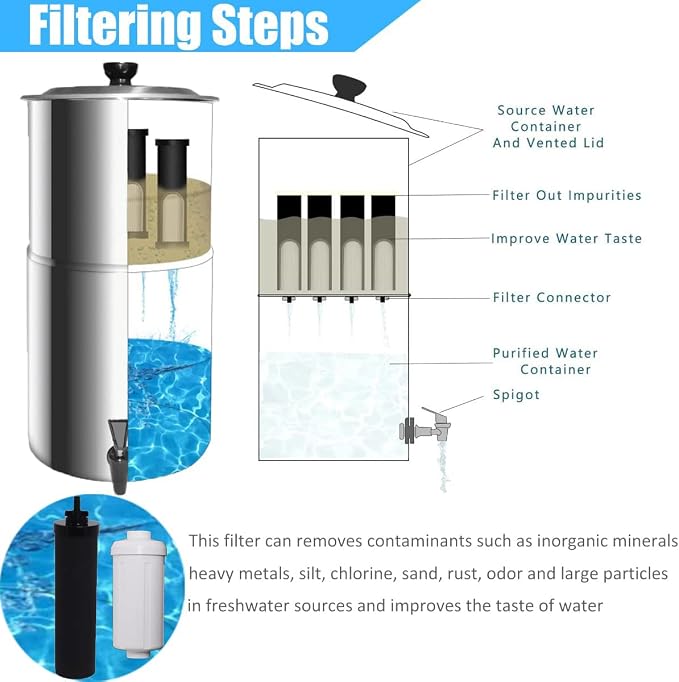 Filtering Steps

Source Water Container And Vented Lid

Filter Out Impurities

Improve Water Taste

Filter Connector

Purified Water Container

Spigot

This filter can removes contaminants such as inorganic minerals heavy metals, silt, chlorine, sand, rust, odor and large particles in freshwater sources and improves the taste of water