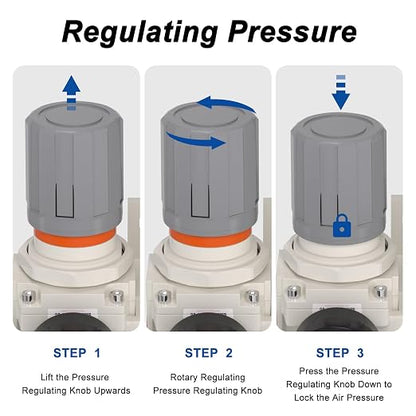 Regulating Pressure

STEP 1

Lift the Pressure Regulating Knob Upwards

STEP 2

Rotary Regulating Pressure Regulating Knob

STEP 3

Press the Pressure Regulating Knob Down to Lock the Air Pressure