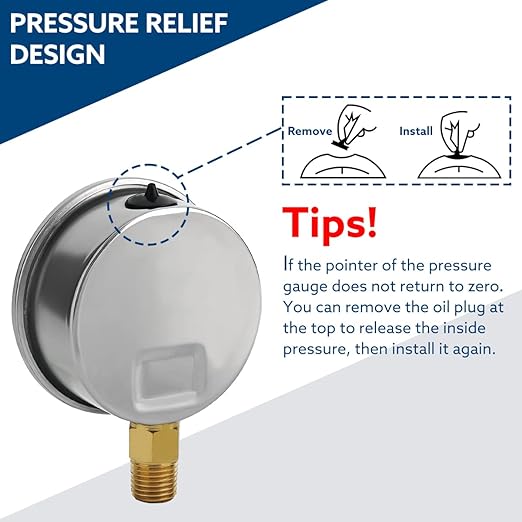 PRESSURE RELIEF DESIGN

Remove

Install

Tips!

If the pointer of the pressure gauge does not return to zero. You can remove the oil plug at the top to release the inside pressure, then install it again.