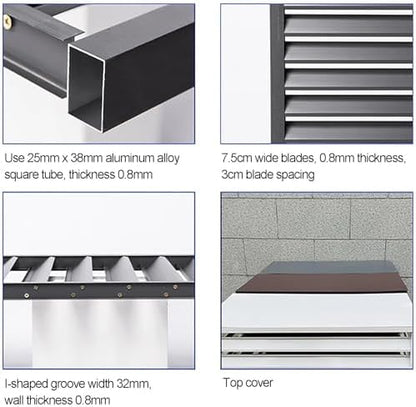 Use 25mm x 38mm aluminum alloy square tube, thickness 0.8mm

7.5cm wide blades, 0.8mm thickness, 3cm blade spacing

I-shaped groove width 32mm, wall thickness 0.8mm

Top cover