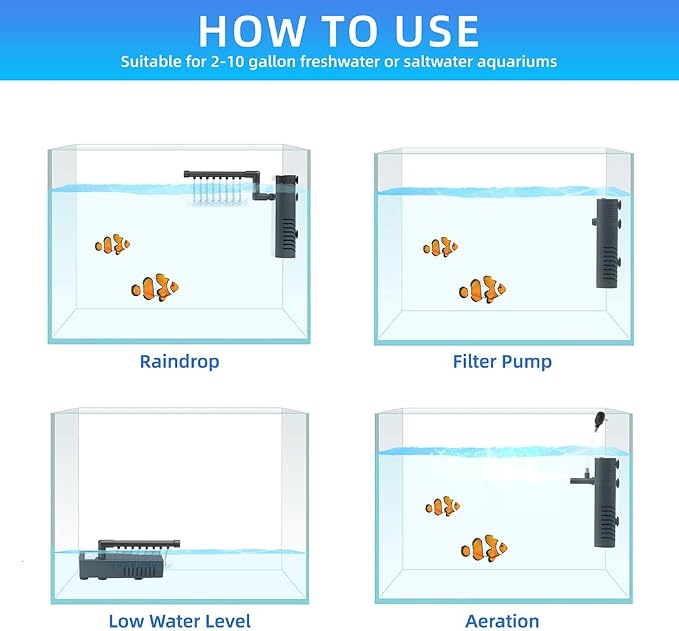 HOW TO USE
Suitable for 2-10 gallon freshwater or saltwater aquariums

Raindrop

Filter Pump

Low Water Level

Aeration