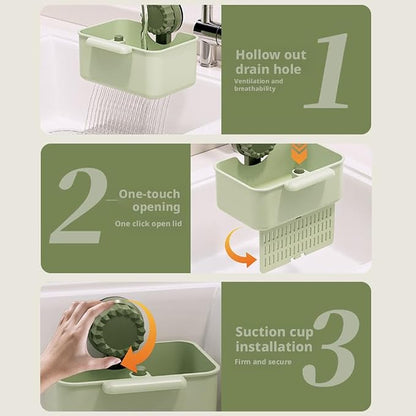 Hollow out drain hole
Ventilation and breathability
1

2
One-touch opening
One click open lid

Suction cup installation
Firm and secure
3