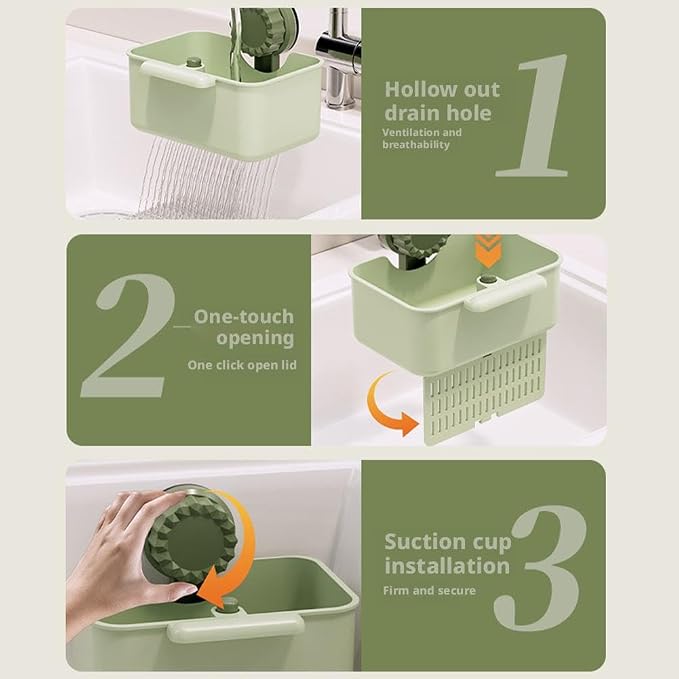 Hollow out drain hole
Ventilation and breathability
1

2
One-touch opening
One click open lid

Suction cup installation
Firm and secure
3