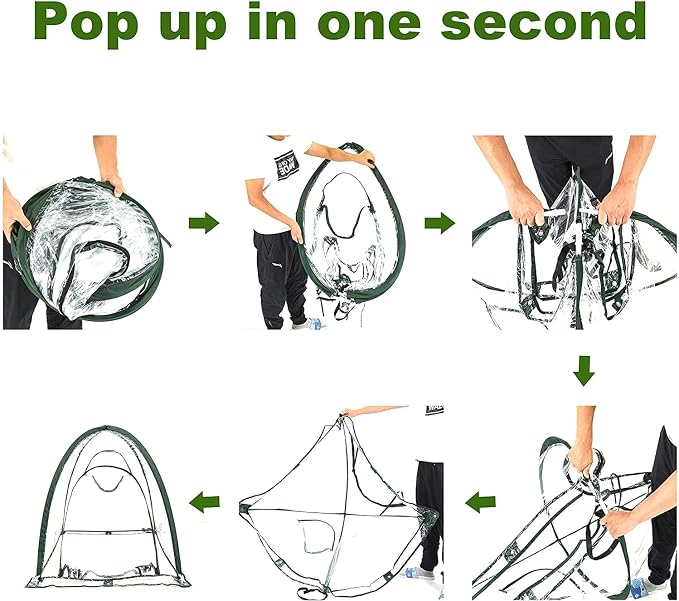 Pop up in one second